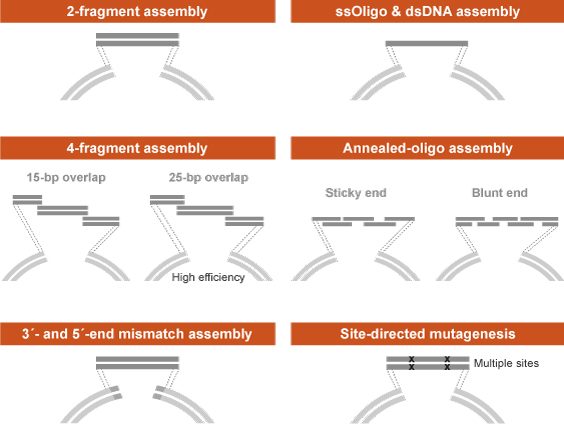 2-fragment assembly

ssOligo & dsDNA assembly

4-fragment assembly

15-bp overlap

25-bp overlap

High efficiency

Annealed-oligo assembly

Sticky end

Blunt end

3´- and 5´-end mismatch assembly

Site-directed mutagenesis

x x
x x

Multiple sites