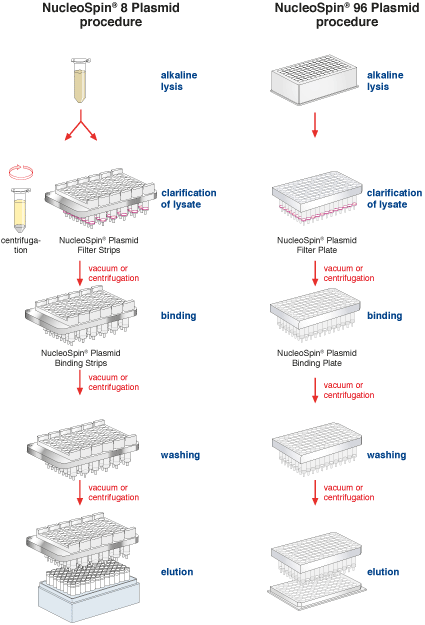 NucleoSpin® 8 Plasmid procedure

alkaline lysis

centrifugation

clarification of lysate

NucleoSpin® Plasmid Filter Strips

vacuum or centrifugation

binding

NucleoSpin® Plasmid Binding Strips

vacuum or centrifugation

washing

vacuum or centrifugation

elution

NucleoSpin® 96 Plasmid procedure

alkaline lysis

clarification of lysate

NucleoSpin® Plasmid Filter Plate

vacuum or centrifugation

binding

NucleoSpin® Plasmid Binding Plate

vacuum or centrifugation

washing

vacuum or centrifugation

elution